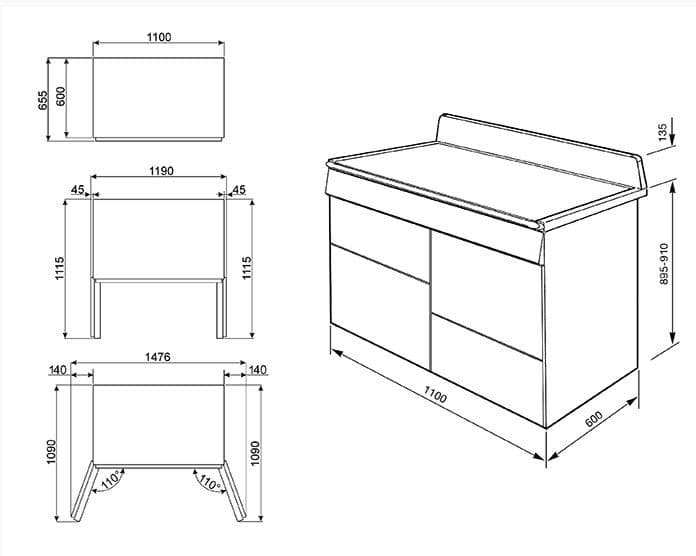 1100
655
600

1190
45
45
1115
1115

1476
140
140
1090
1090
110°
110°

135
895-910
1100
600