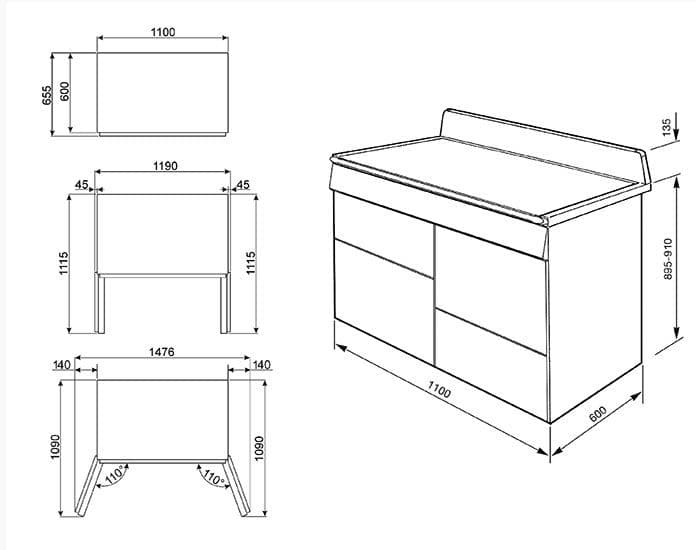 1100
655
600

1190
45
45
1115
1115

1476
140
140
1090
1090
110°
110°

135
895-910
1100
600