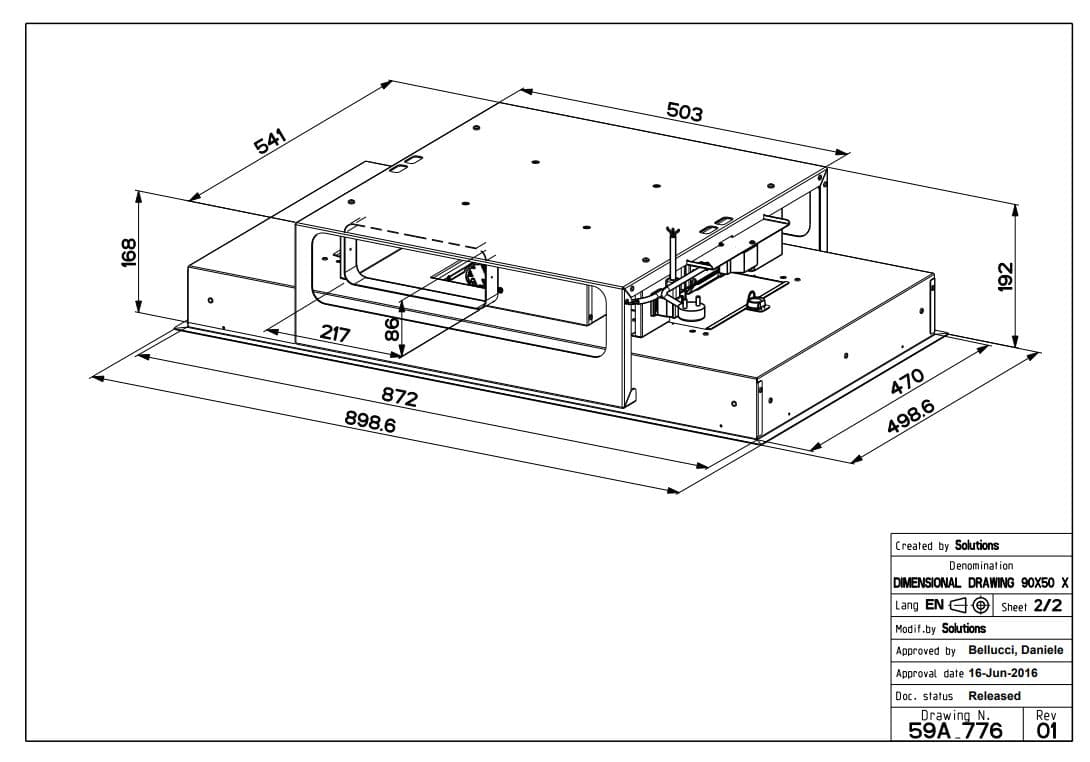 541
503
168
192
217
86
872
898.6
470
498.6

Created by Solutions
Denomination
DIMENSIONAL DRAWING 90X50 X
Lang EN Sheet 2/2
Modif.by Solutions
Approved by Bellucci, Daniele
Approval date 16-Jun-2016
Doc. status Released
Drawing N. 59A_776
Rev 01