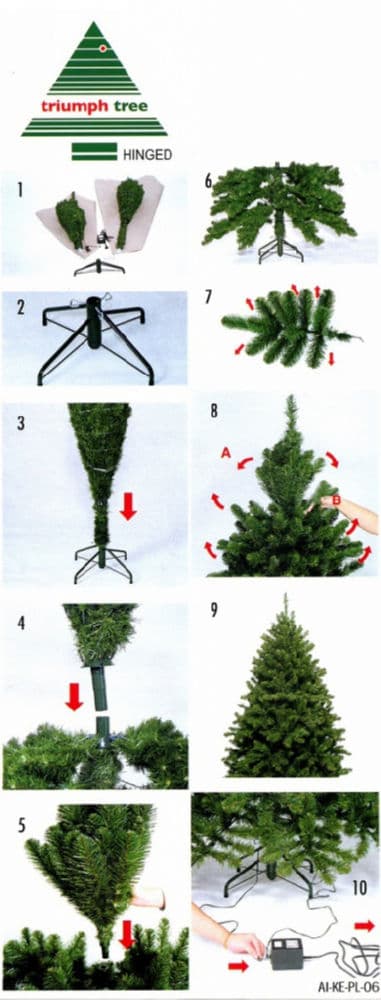 triumph tree

HINGED

1

2

3

4

5

6

7

8

A

B

9

10

AI-KE-PL-06