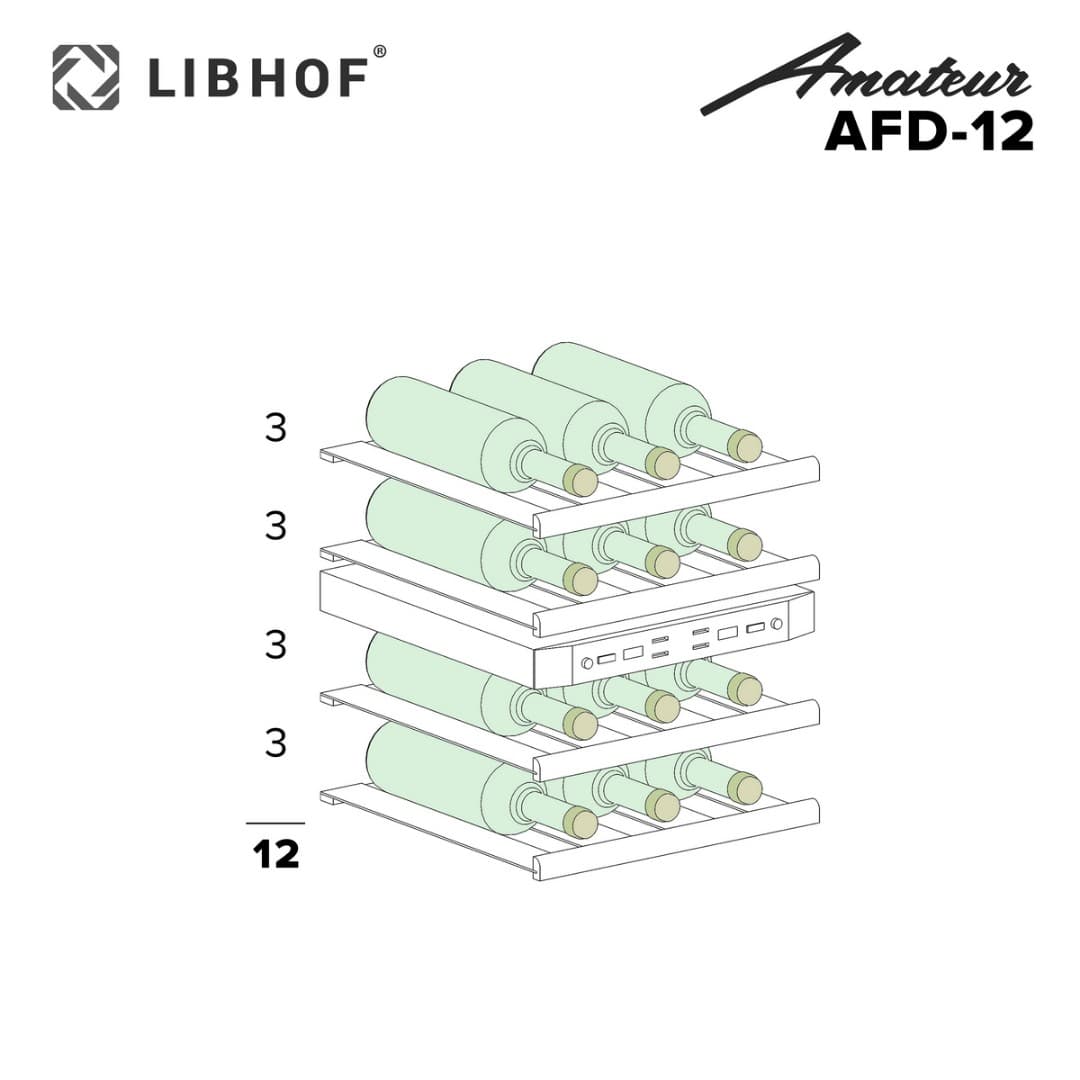 LIBHOF®

Amateur
AFD-12

3
3
3
3
12