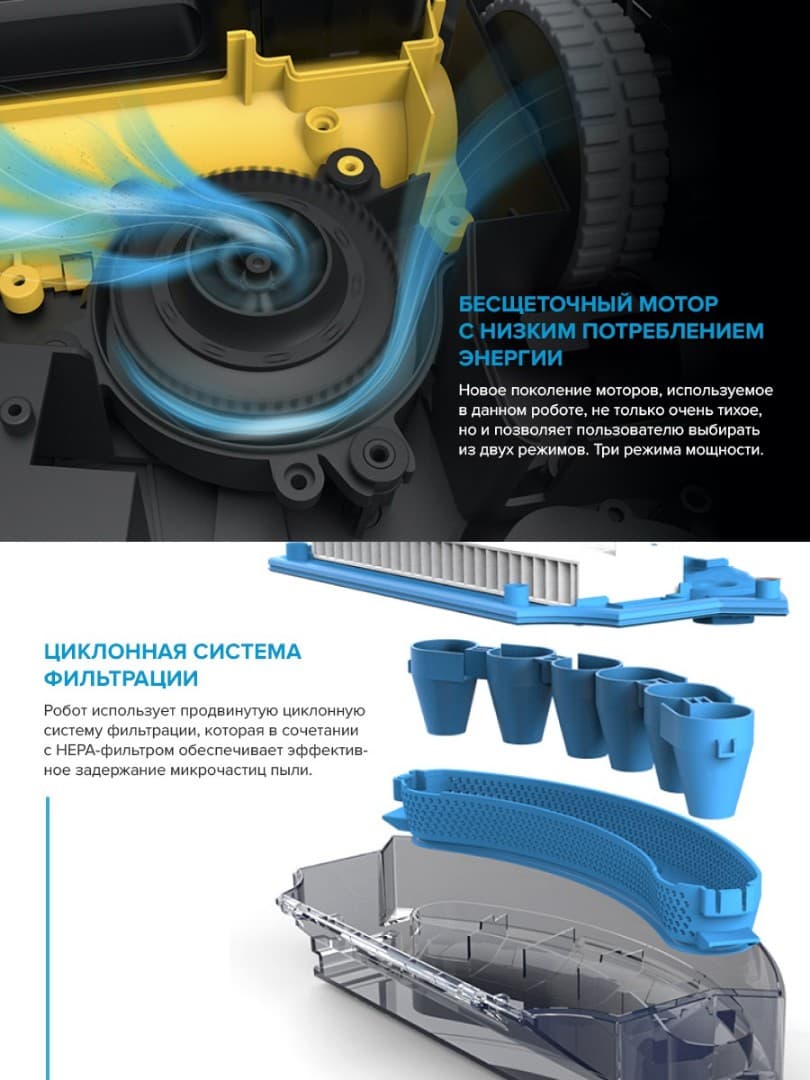 БЕСЩЕТОЧНЫЙ МОТОР С НИЗКИМ ПОТРЕБЛЕНИЕМ ЭНЕРГИИ

Новое поколение моторов, используемое в данном роботе, не только очень тихое, но и позволяет пользователю выбирать из двух режимов. Три режима мощности.

ЦИКЛОННАЯ СИСТЕМА ФИЛЬТРАЦИИ

Робот использует продвинутую циклонную систему фильтрации, которая в сочетании с HEPA-фильтром обеспечивает эффективное задержание микрочастиц пыли.