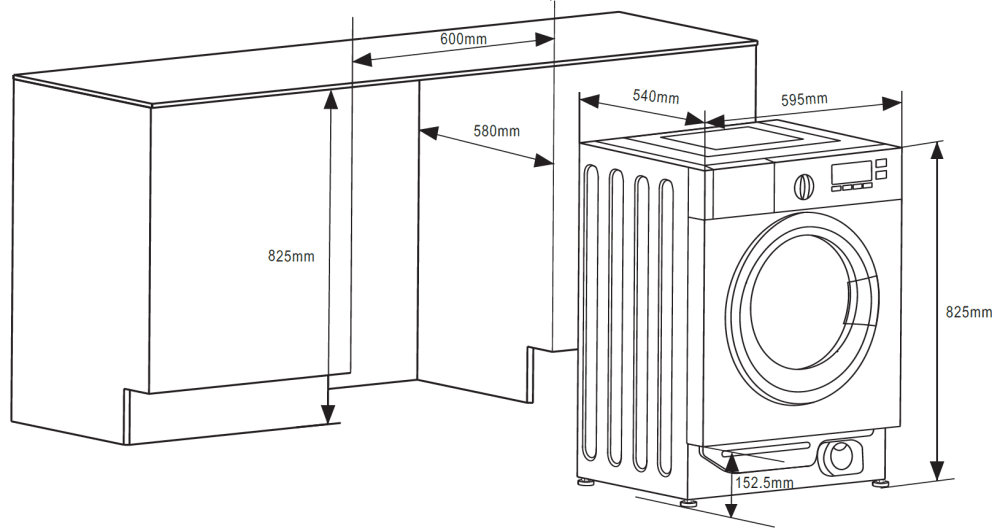 600mm
540mm
595mm
580mm
825mm
825mm
152.5mm