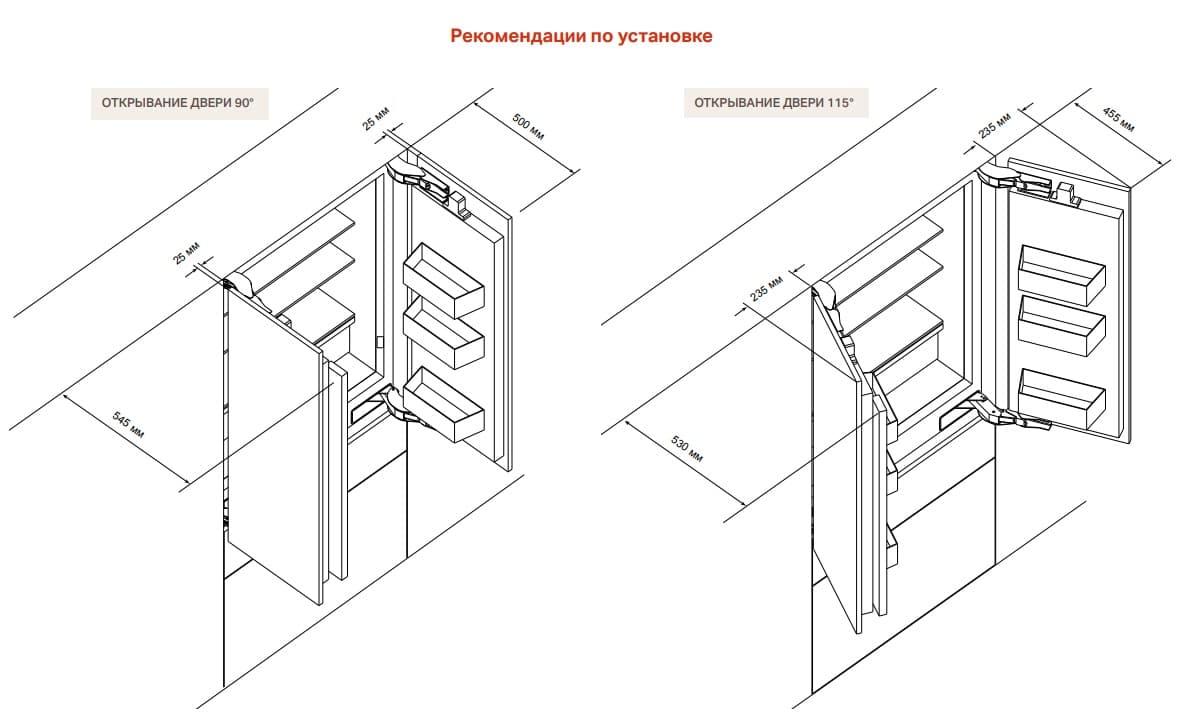 Рекомендации по установке

ОТКРЫВАНИЕ ДВЕРИ 90°

25 мм

500 мм

25 мм

545 мм

ОТКРЫВАНИЕ ДВЕРИ 115°

235 мм

455 мм

235 мм

530 мм