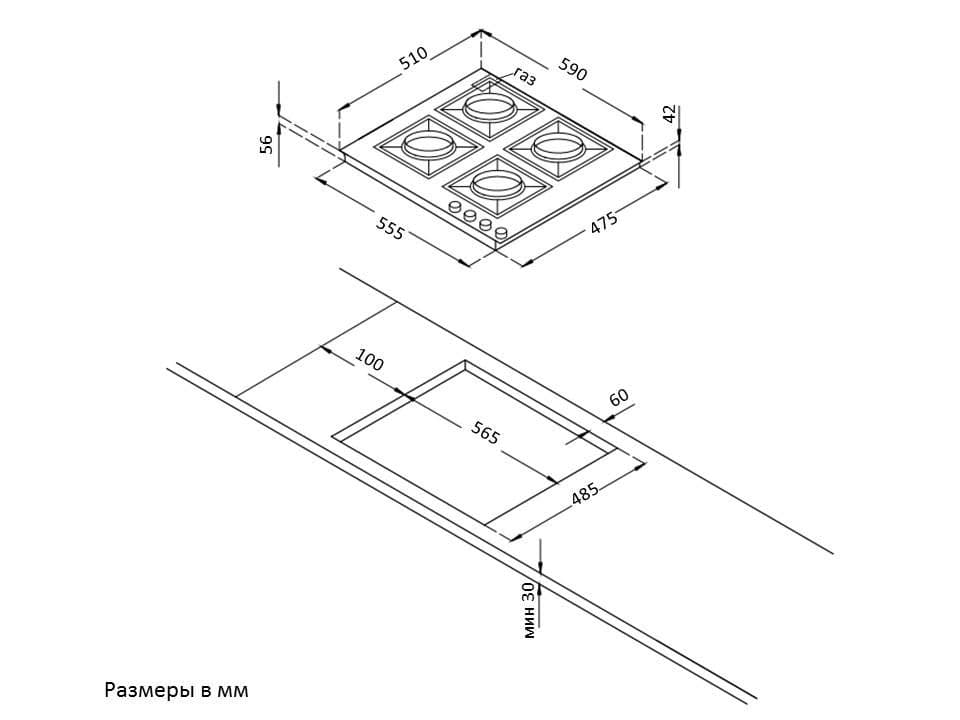 510
590
газ
56
42
555
475
100
60
565
485
мин 30
Размеры в мм