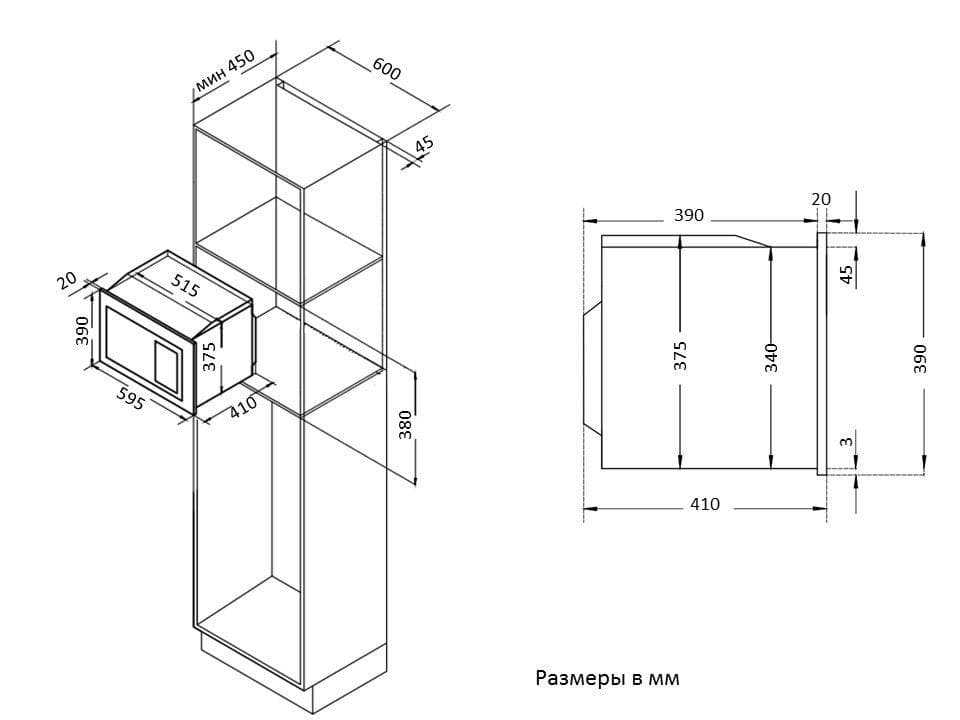 мин 450
600
45
20
515
390
375
595
410
380

390
20
45
375
340
390
3
410

Размеры в мм