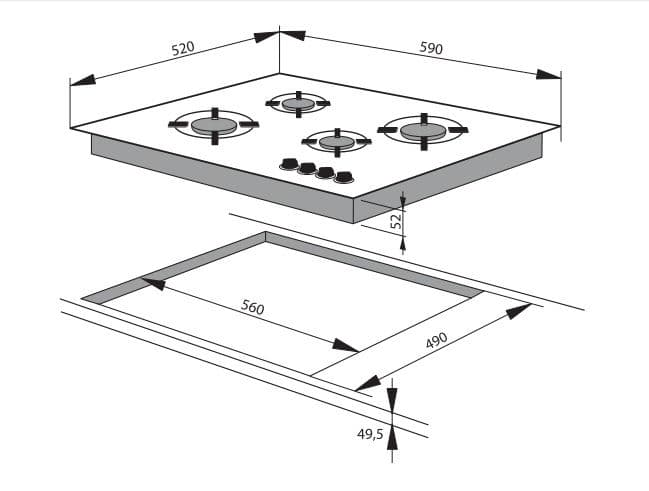 520
590
52
560
490
49,5